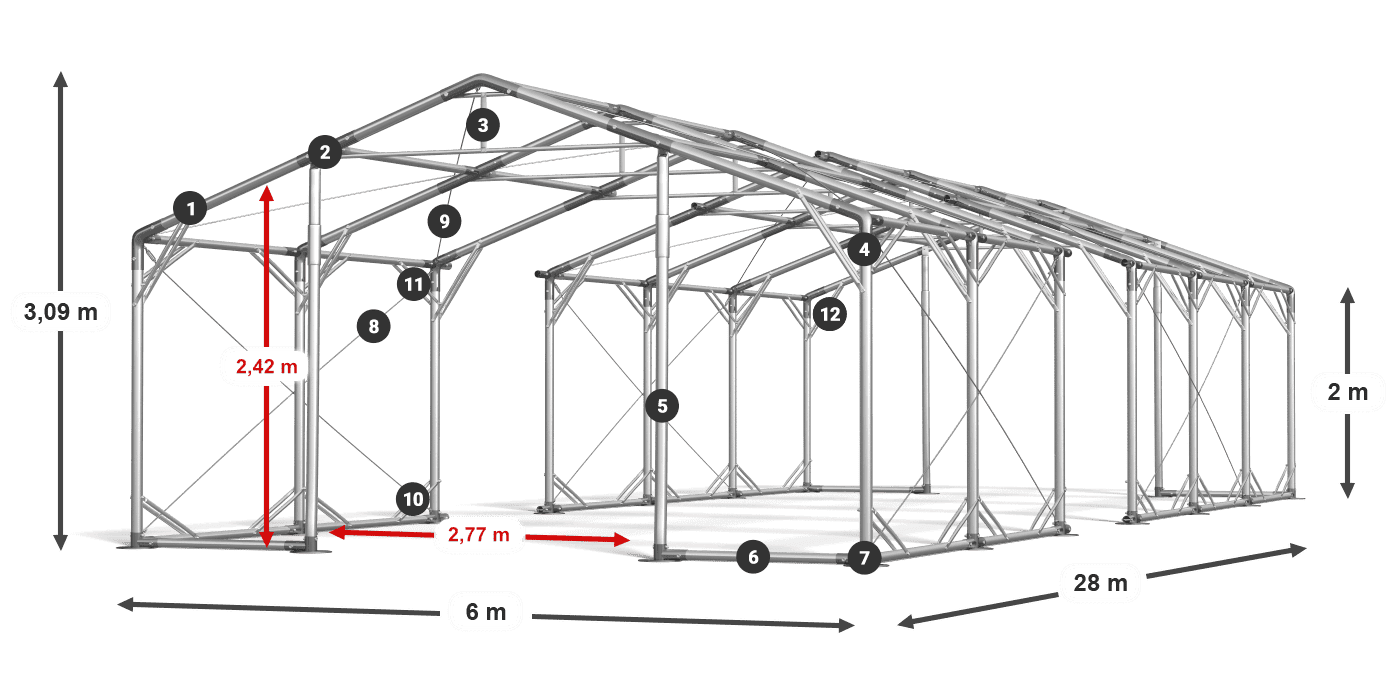 3,09 m
1
2
3
9
11
8
2,42 m
10
2,77 m
5
4
12
6
7
2 m
6 m
28 m